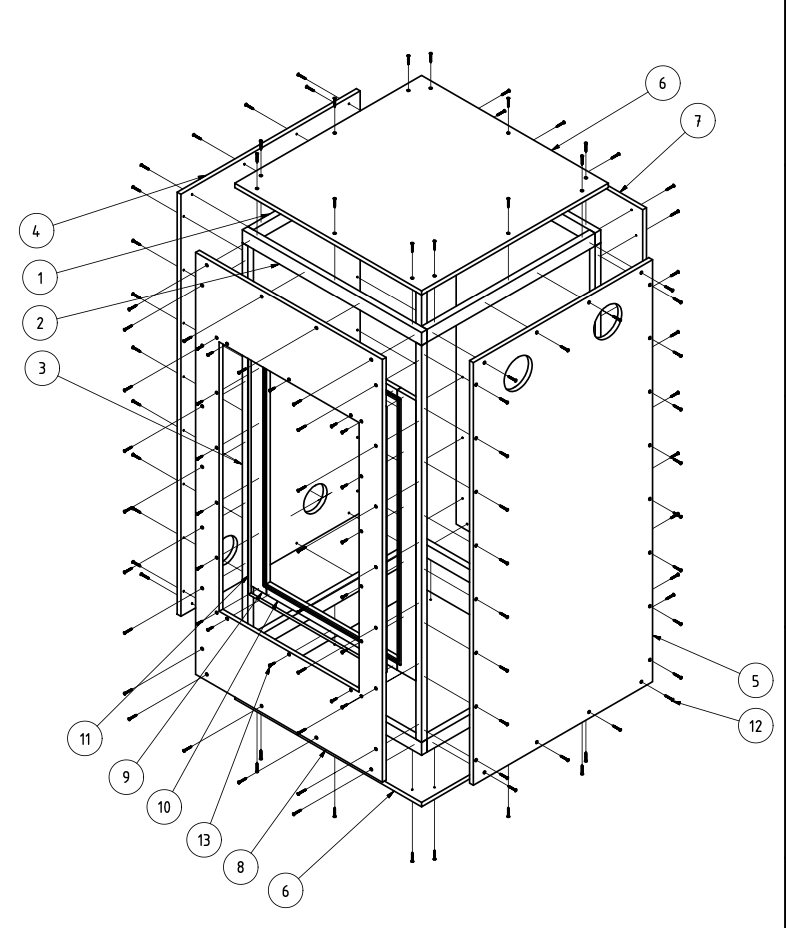 6
7
4
1
2
3
5
12
11
9
10
13
8
6